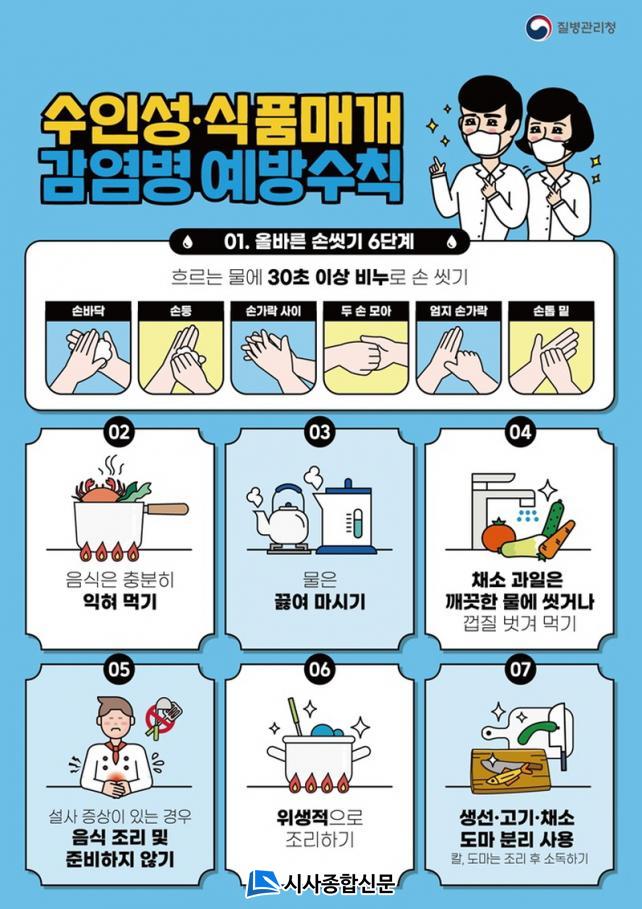 질병관리청

수인성·식품매개 감염병 예방수칙

01. 올바른 손씻기 6단계

흐르는 물에 30초 이상 비누로 손 씻기

손바닥
손등
손가락 사이
두 손 모아
엄지 손가락
손톱 밑

02
음식은 충분히 익혀 먹기

03
물은 끓여 마시기

04
채소 과일은 깨끗한 물에 씻거나 껍질 벗겨 먹기

05
설사 증상이 있는 경우 음식 조리 및 준비하지 않기

06
위생적으로 조리하기

07
생선·고기·채소 도마 분리 사용
칼, 도마는 조리 후 소독하기

시사종합신문