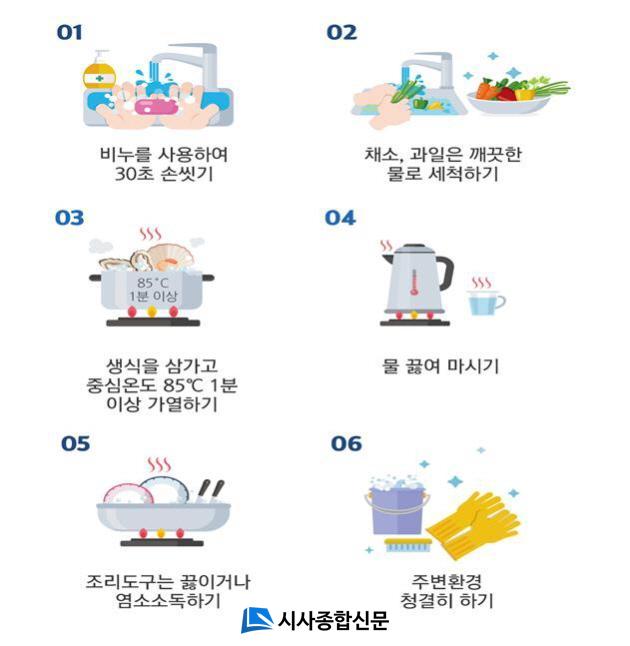 01

비누를 사용하여
30초 손씻기

02

채소, 과일은 깨끗한
물로 세척하기

03

85°C
1분 이상

생식을 삼가고
중심온도 85℃ 1분
이상 가열하기

04

물 끓여 마시기

05

조리도구는 끓이거나
염소소독하기

06

주변환경
청결히 하기

시사종합신문